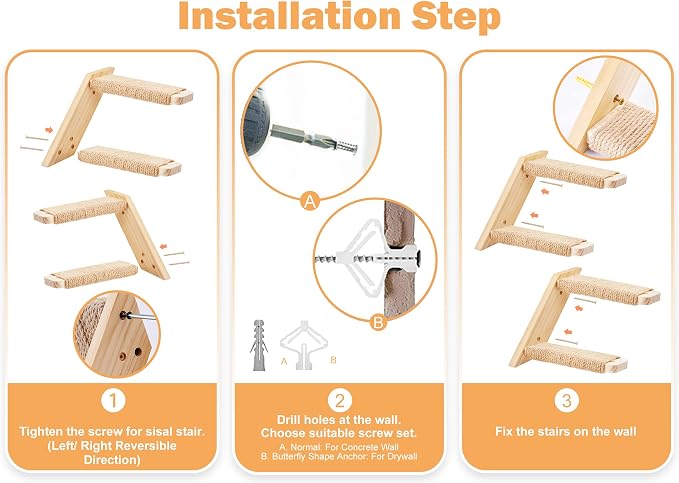 Installation Step

1

Tighten the screw for sisal stair. (Left/ Right Reversible Direction)

A

B

A B

2

Drill holes at the wall. Choose suitable screw set.

A. Normal: For Concrete Wall
B. Butterfly Shape Anchor: For Drywall

3

Fix the stairs on the wall