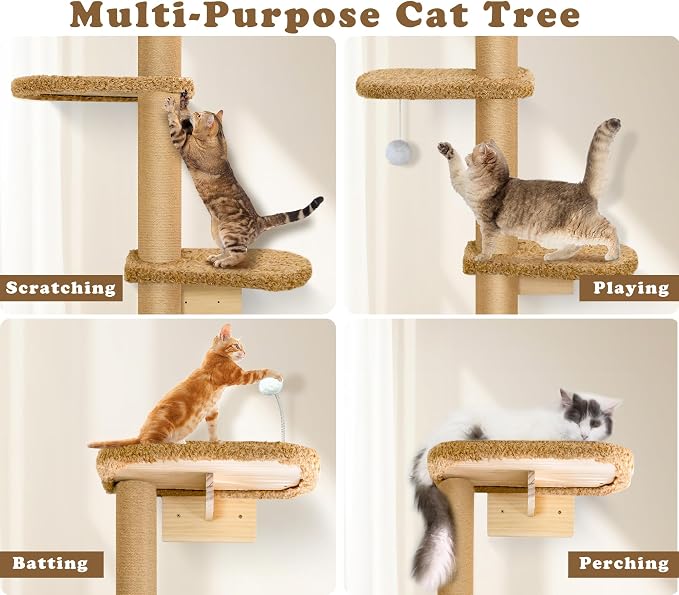 Multi-Purpose Cat Tree

Scratching

Playing

Batting

Perching