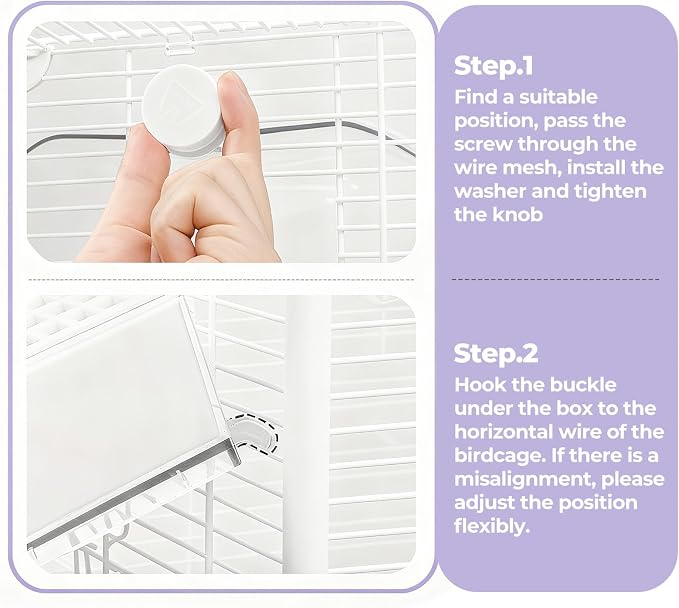 Step.1
Find a suitable position, pass the screw through the wire mesh, install the washer and tighten the knob

Step.2
Hook the buckle under the box to the horizontal wire of the birdcage. If there is a misalignment, please adjust the position flexibly.