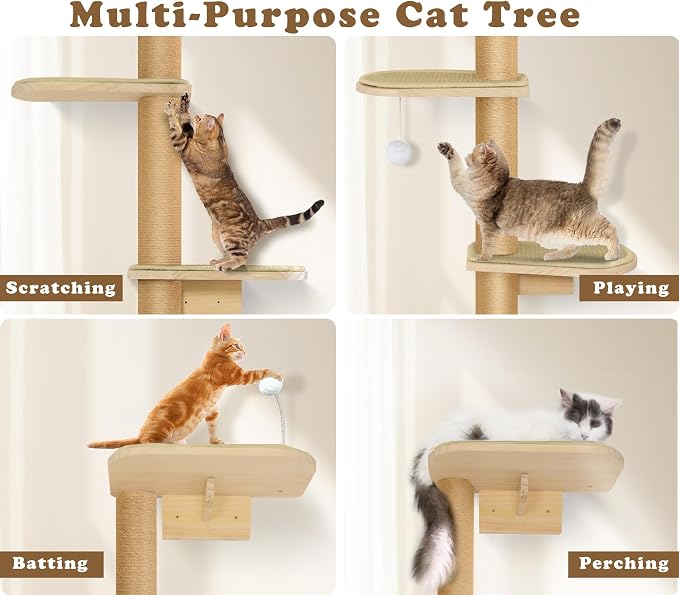 Multi-Purpose Cat Tree

Scratching

Playing

Batting

Perching