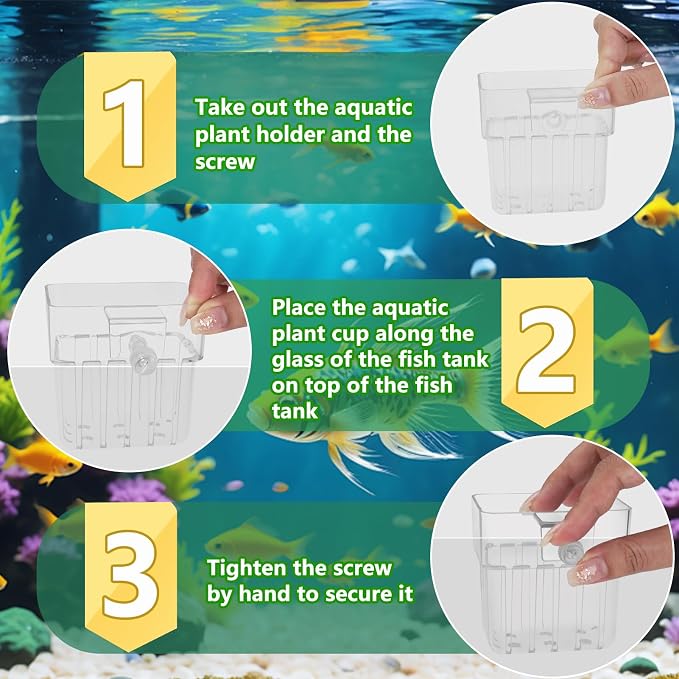 1

Take out the aquatic plant holder and the screw

Place the aquatic plant cup along the glass of the fish tank on top of the fish tank

2

3

Tighten the screw by hand to secure it