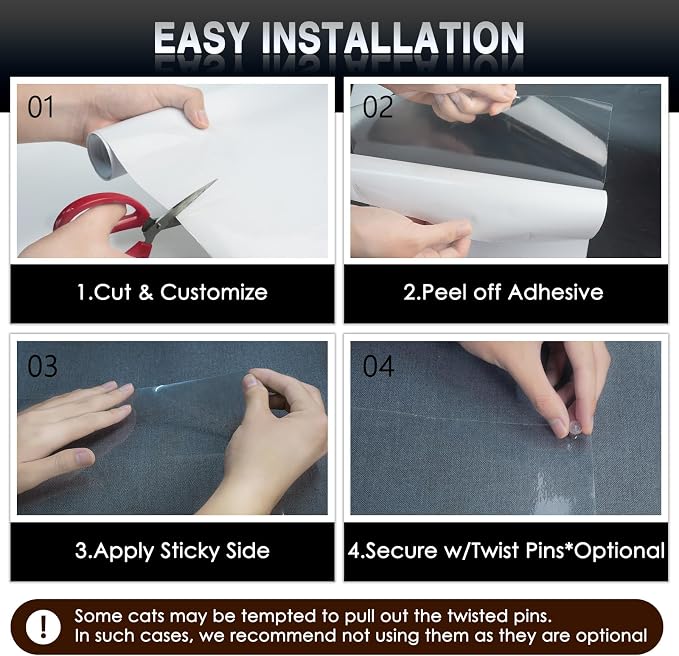 EASY INSTALLATION

01

1.Cut & Customize

02

2.Peel off Adhesive

03

3.Apply Sticky Side

04

4.Secure w/Twist Pins*Optional

!

Some cats may be tempted to pull out the twisted pins. In such cases, we recommend not using them as they are optional