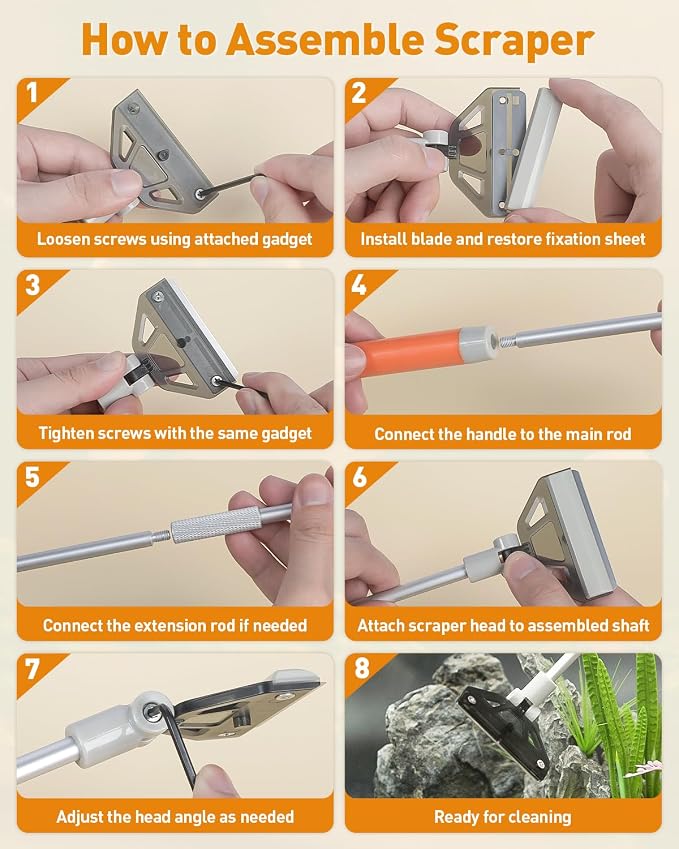 How to Assemble Scraper

1

Loosen screws using attached gadget

2

Install blade and restore fixation sheet

3

Tighten screws with the same gadget

4

Connect the handle to the main rod

5

Connect the extension rod if needed

6

Attach scraper head to assembled shaft

7

Adjust the head angle as needed

8

Ready for cleaning