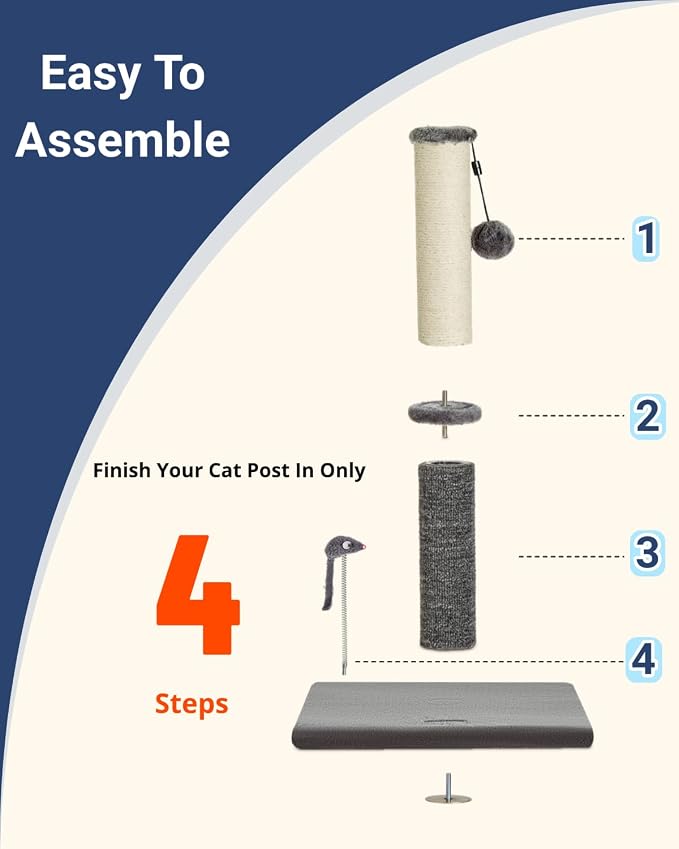 Easy To Assemble

1

2

Finish Your Cat Post In Only

3

4

4

Steps